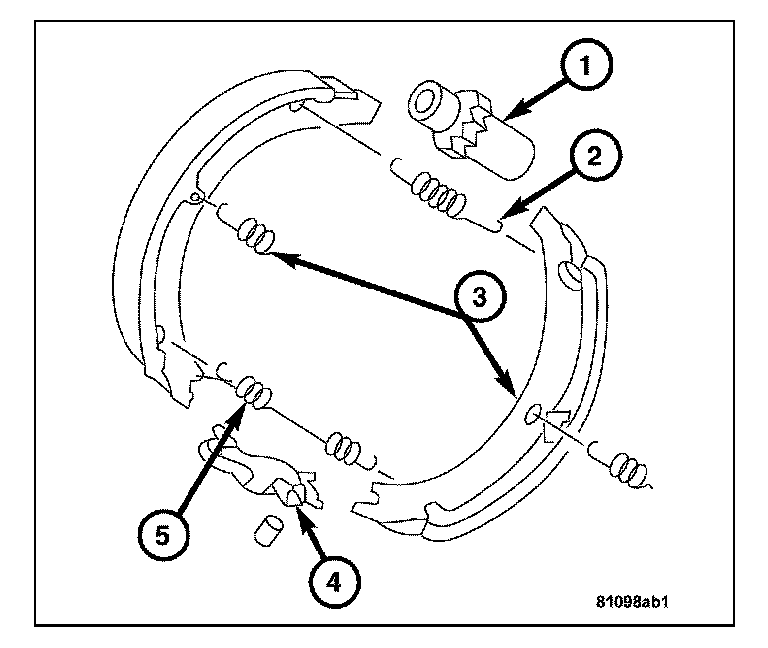 1
2
3
5
4
81098ab1