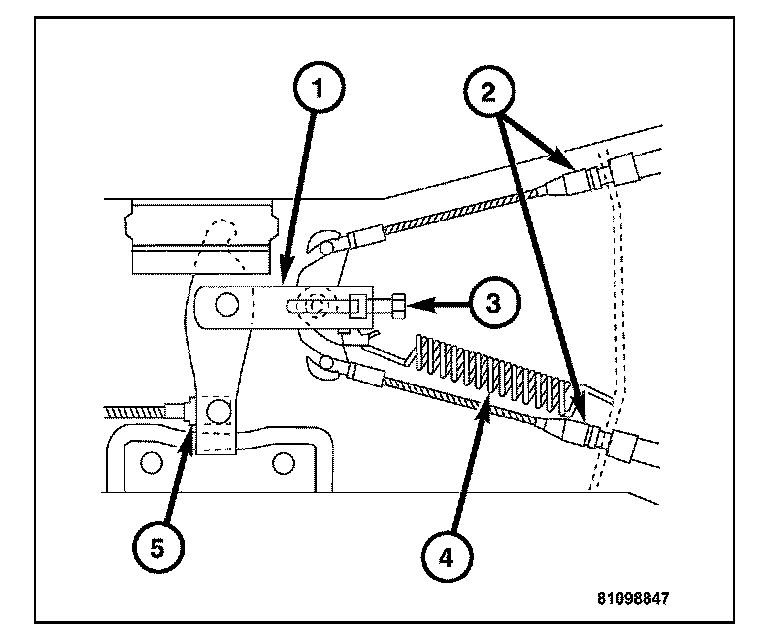 1
2
3
4
5
81098847