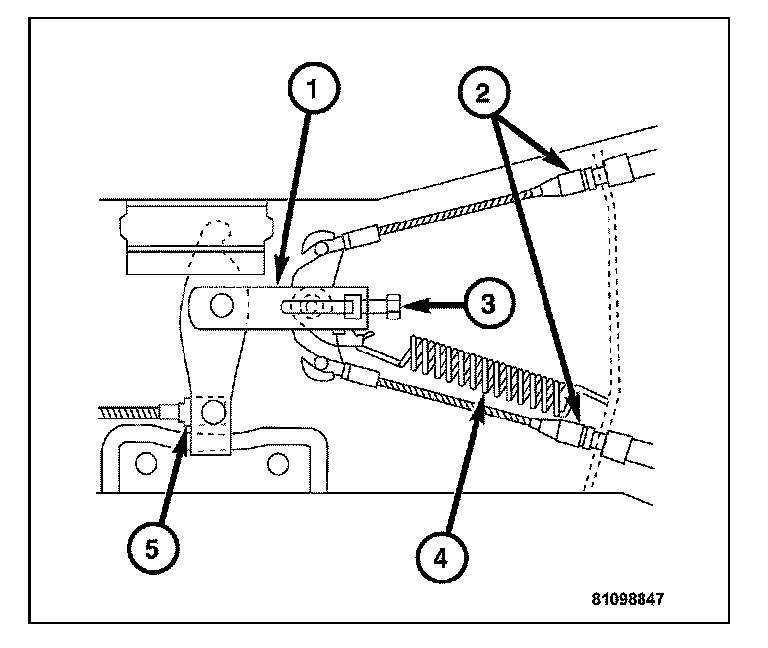 1
2
3
4
5
81098847