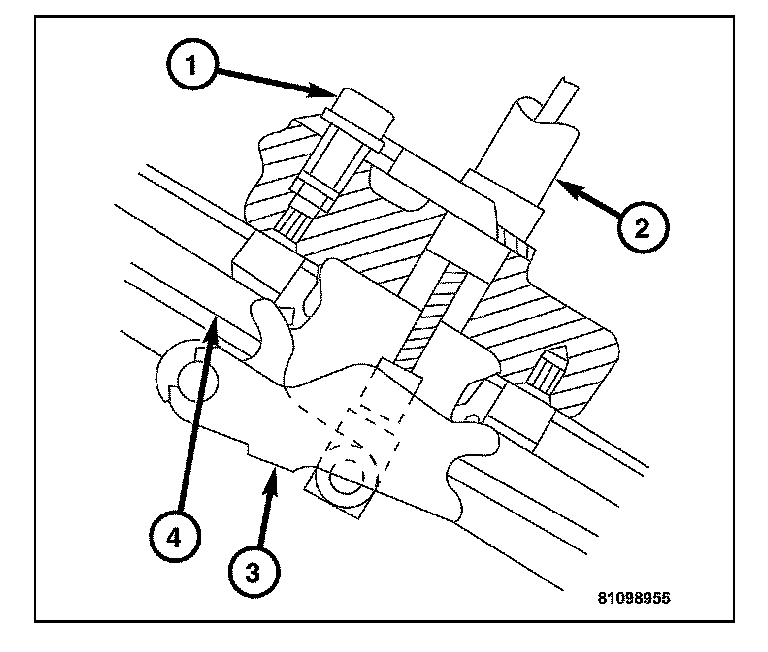 1
2
4
3
81098955