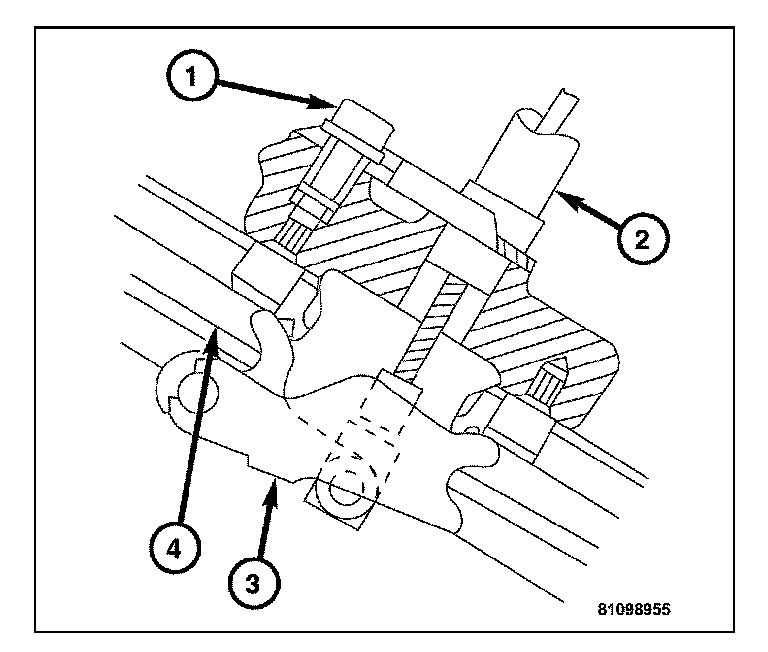 1
2
4
3
81098955