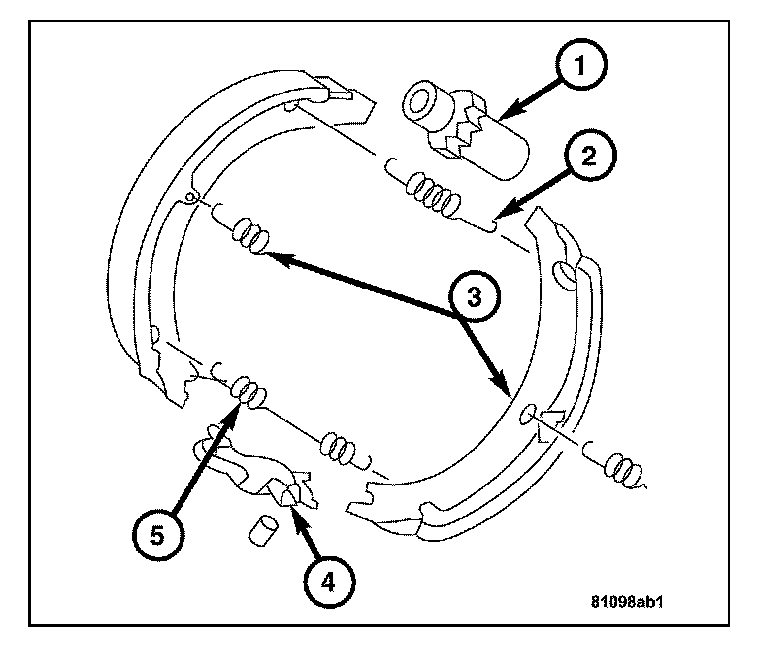 1
2
3
5
4
81098ab1