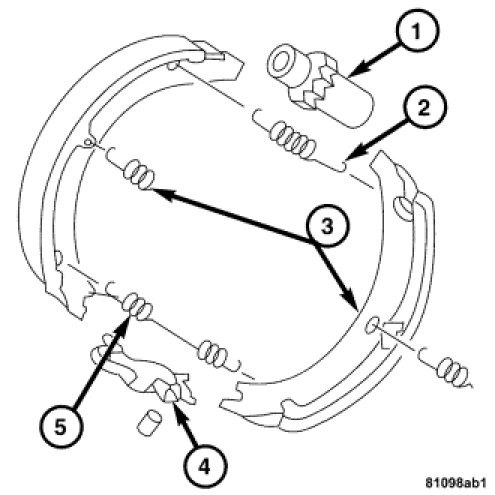 1
2
3
5
4
81098ab1