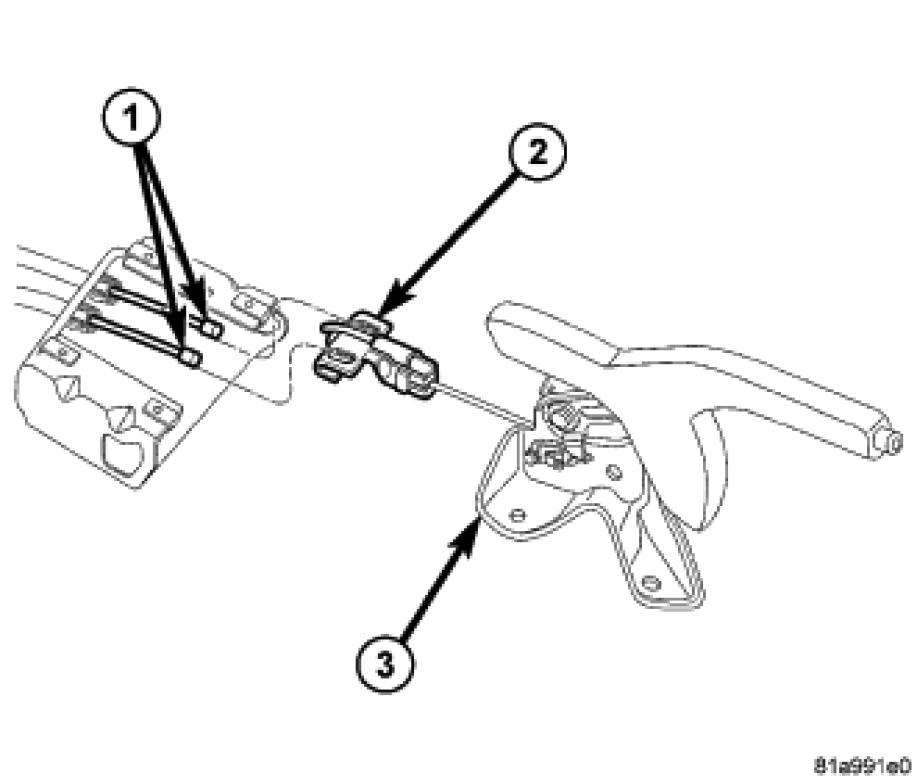 1
2
3
81a991e0