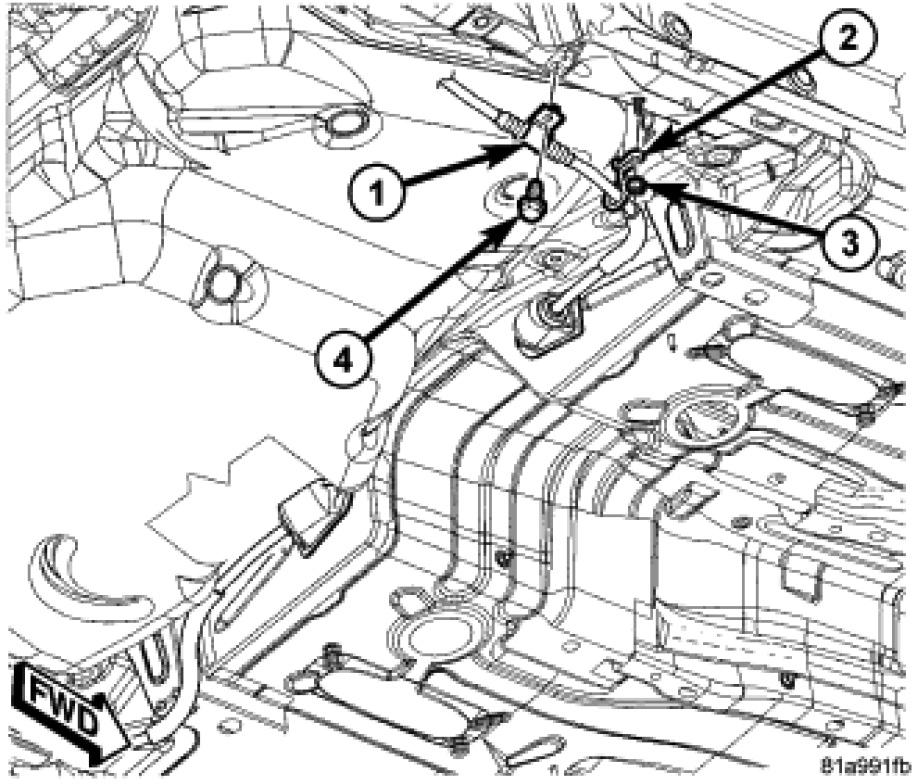 2
1
3
4
FWD
81a991fb