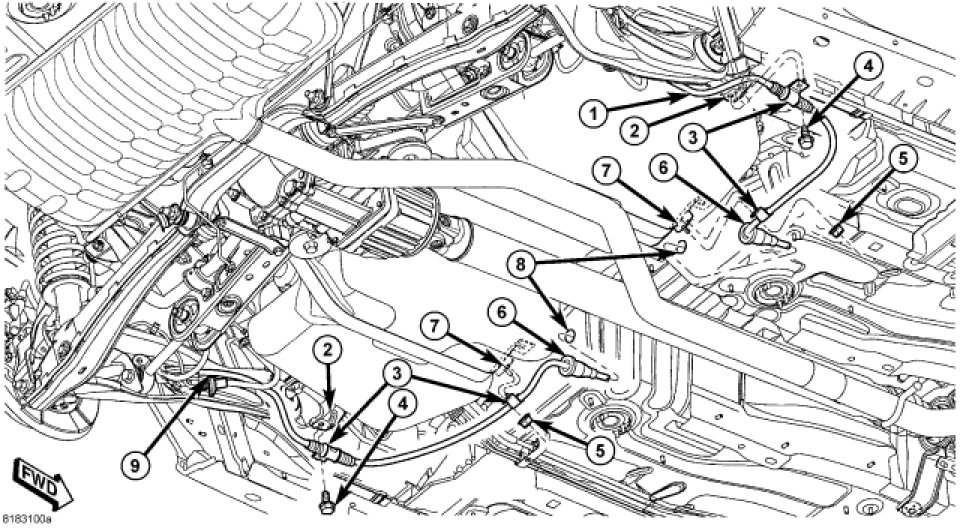 1
2
3
4
5
7
6
8
6
7
2
3
4
5
9
FWD
8183100a