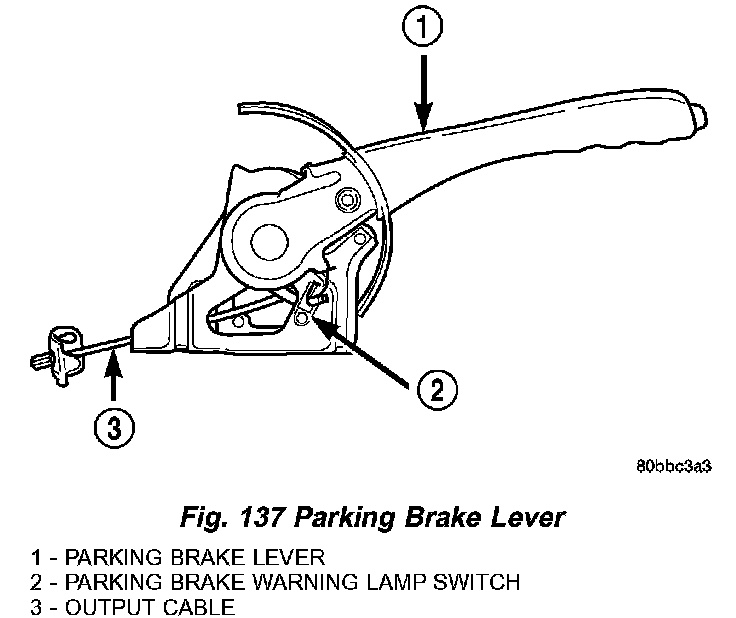 1

2

3

80bbc3a3

Fig. 137 Parking Brake Lever

1 - PARKING BRAKE LEVER
2 - PARKING BRAKE WARNING LAMP SWITCH
3 - OUTPUT CABLE