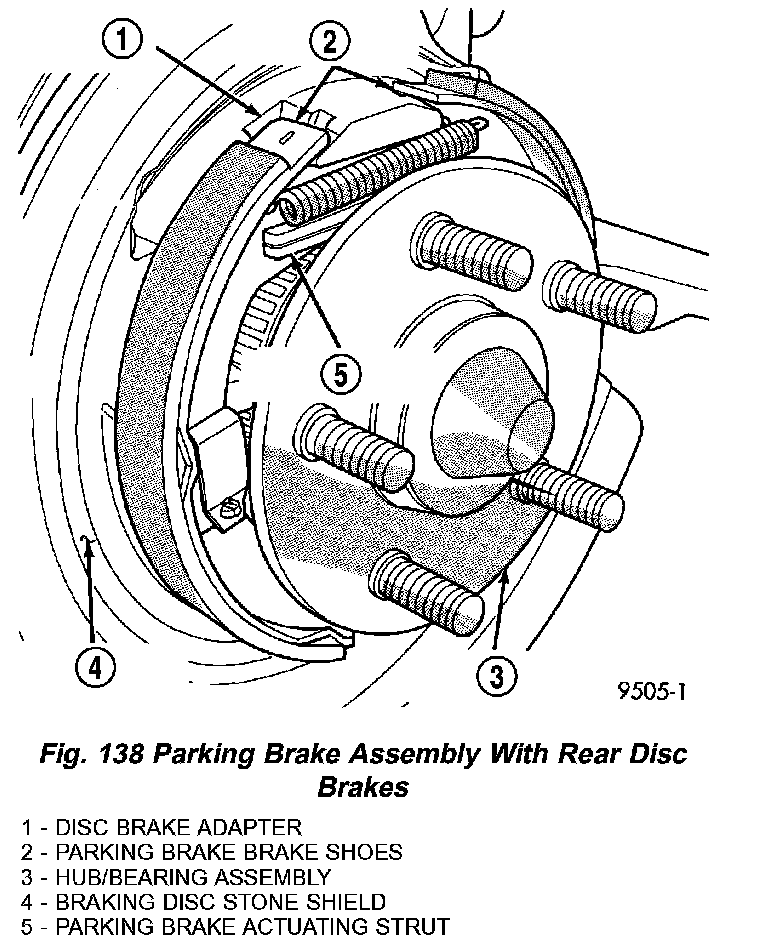 1
2
5
4
3
9505-1

Fig. 138 Parking Brake Assembly With Rear Disc Brakes

1 - DISC BRAKE ADAPTER
2 - PARKING BRAKE BRAKE SHOES
3 - HUB/BEARING ASSEMBLY
4 - BRAKING DISC STONE SHIELD
5 - PARKING BRAKE ACTUATING STRUT