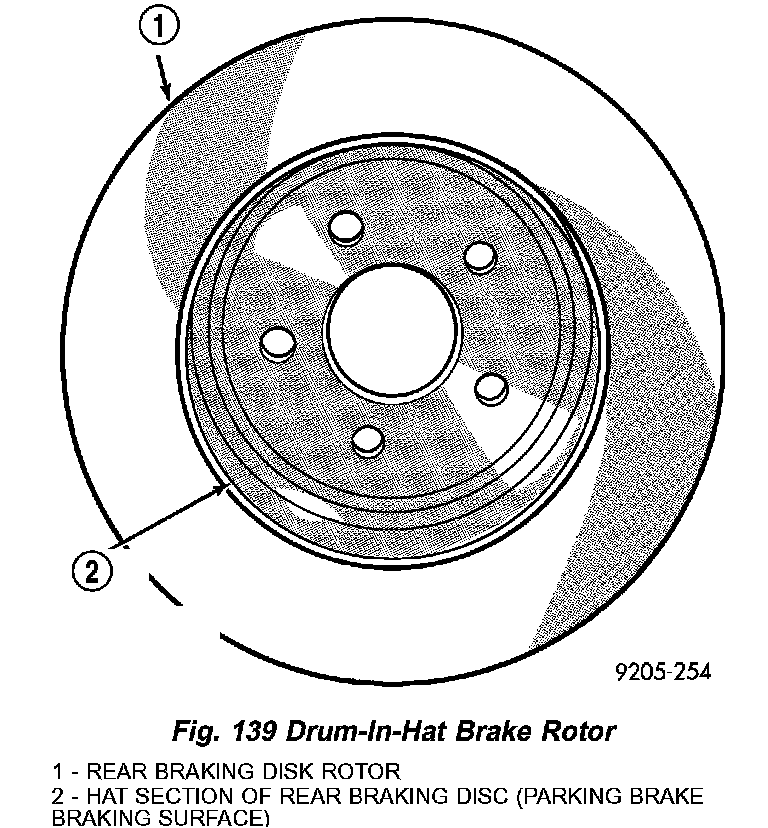 1

2

9205-254

Fig. 139 Drum-In-Hat Brake Rotor

1 - REAR BRAKING DISK ROTOR
2 - HAT SECTION OF REAR BRAKING DISC (PARKING BRAKE BRAKING SURFACE)