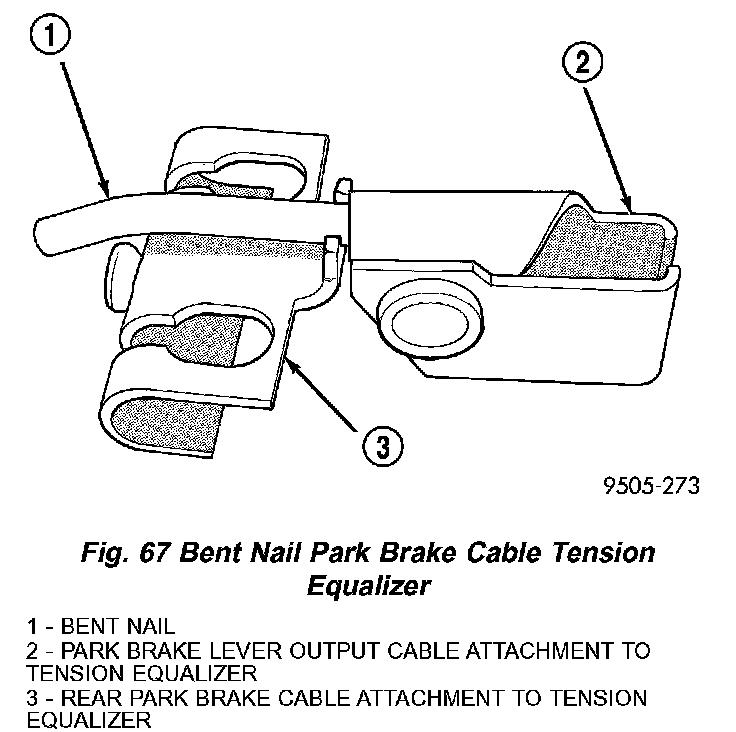 1

2

3

9505-273

Fig. 67 Bent Nail Park Brake Cable Tension Equalizer

1 - BENT NAIL
2 - PARK BRAKE LEVER OUTPUT CABLE ATTACHMENT TO TENSION EQUALIZER
3 - REAR PARK BRAKE CABLE ATTACHMENT TO TENSION EQUALIZER