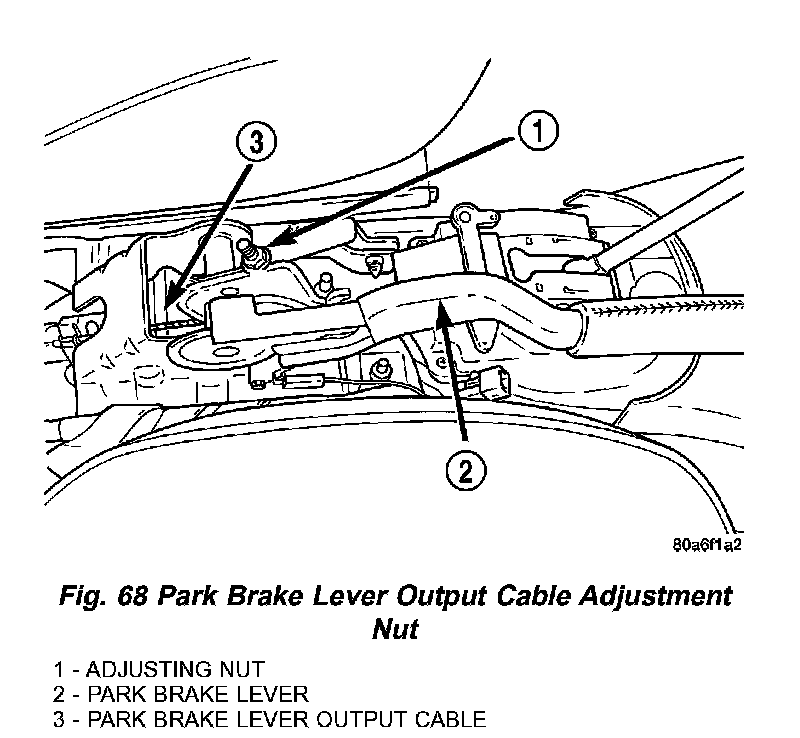 3

1

2

80a6f1a2

Fig. 68 Park Brake Lever Output Cable Adjustment Nut

1 - ADJUSTING NUT
2 - PARK BRAKE LEVER
3 - PARK BRAKE LEVER OUTPUT CABLE