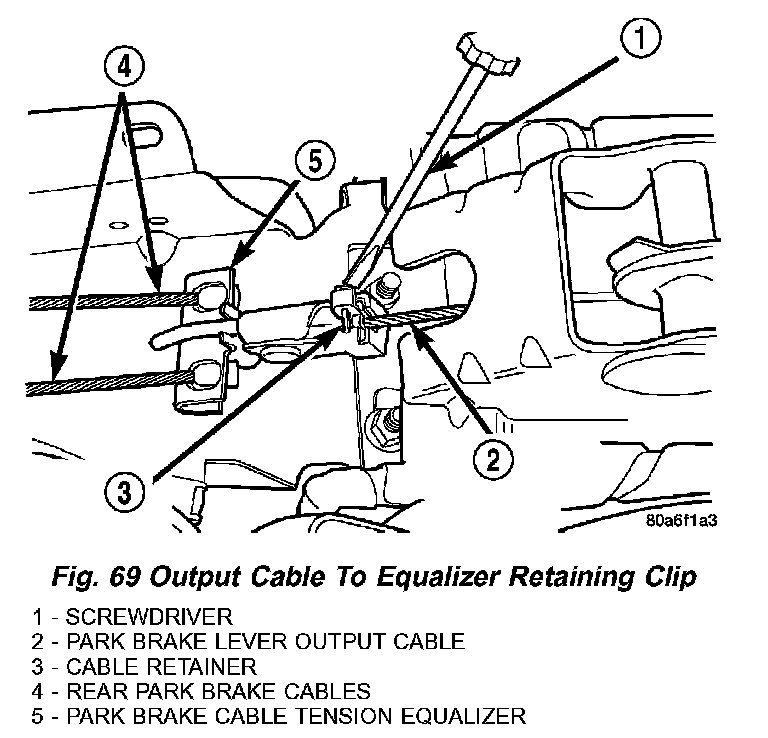 4
1
5
2
3
80a6f1a3

Fig. 69 Output Cable To Equalizer Retaining Clip

1 - SCREWDRIVER
2 - PARK BRAKE LEVER OUTPUT CABLE
3 - CABLE RETAINER
4 - REAR PARK BRAKE CABLES
5 - PARK BRAKE CABLE TENSION EQUALIZER