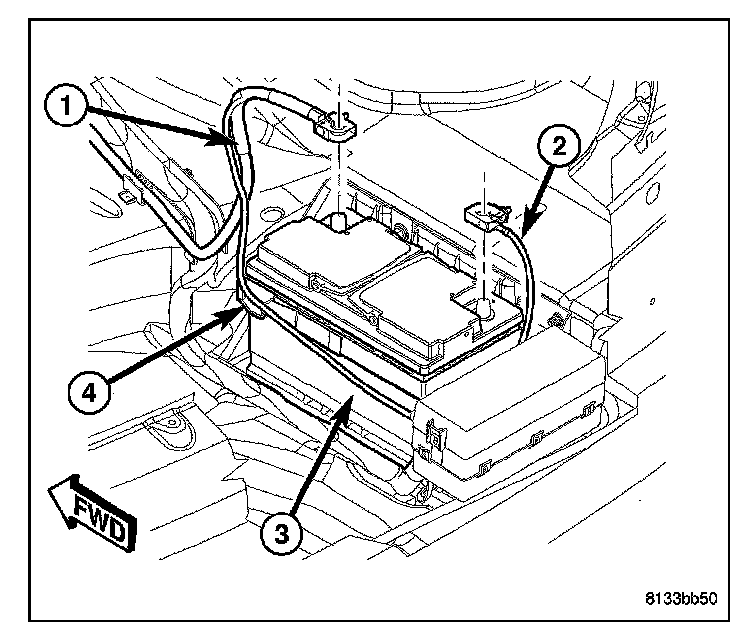 1
2
4
3
FWD
8133bb50