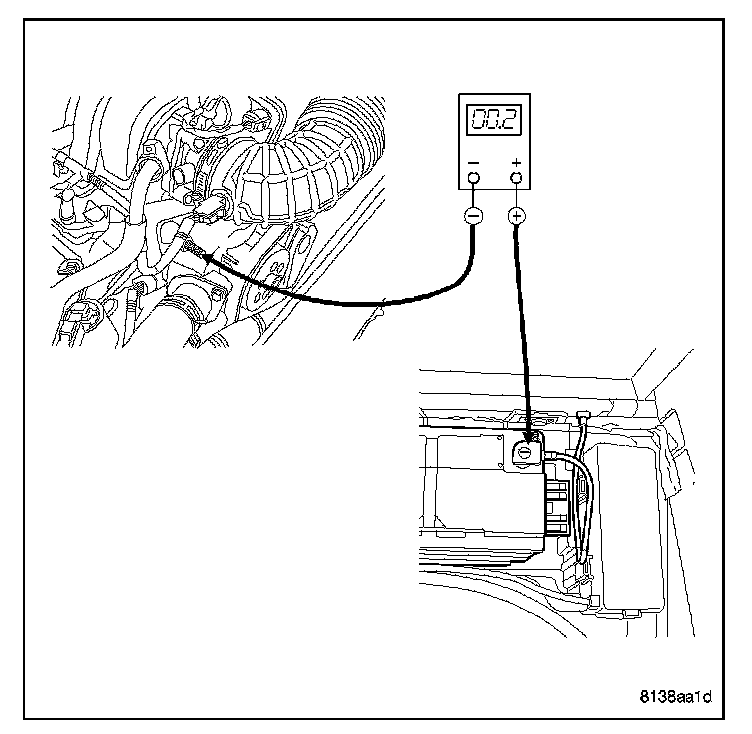 00.2
−
+
−
+
8138aa1d