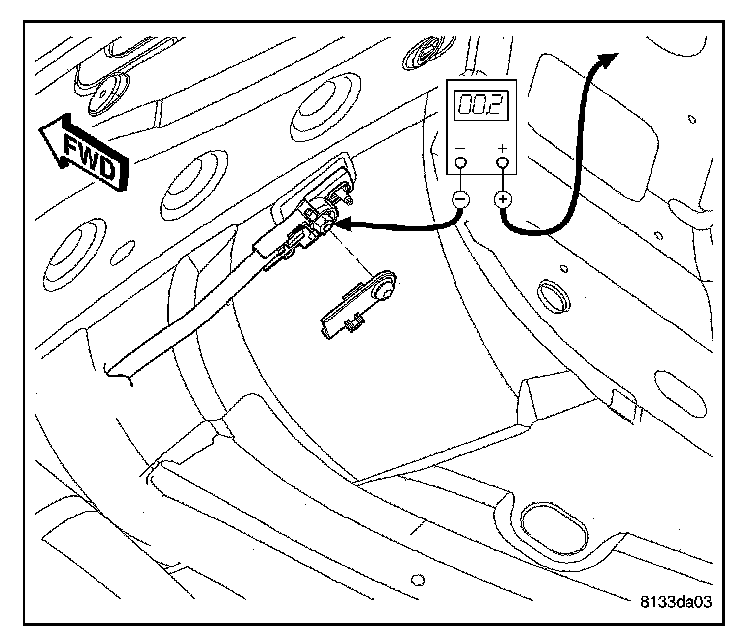 FWD

00.2

−  +

−  +

8133da03