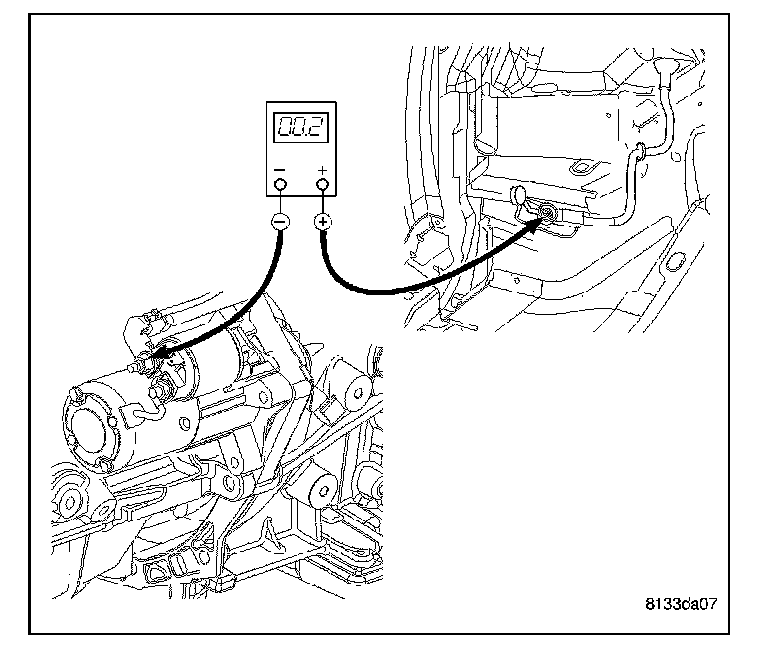 00.2

−

+

−

+

8133da07