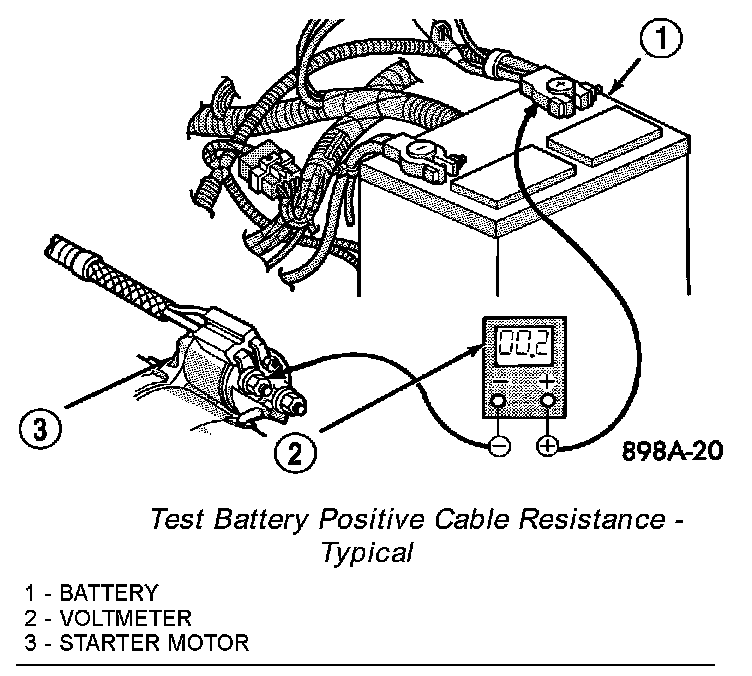 1

00.2

−

+

−

+

3

2

898A-20

Test Battery Positive Cable Resistance - Typical

1 - BATTERY
2 - VOLTMETER
3 - STARTER MOTOR