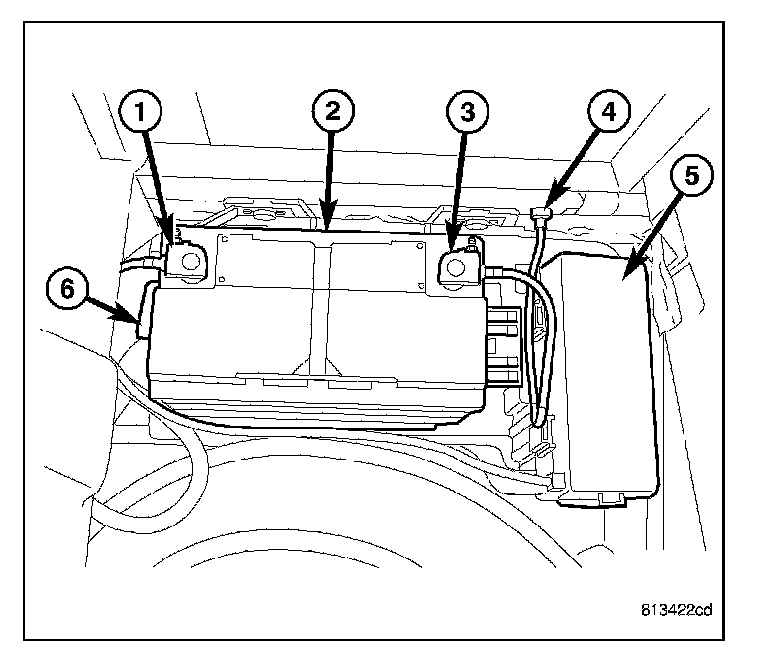 1
2
3
4
5
6
813422cd