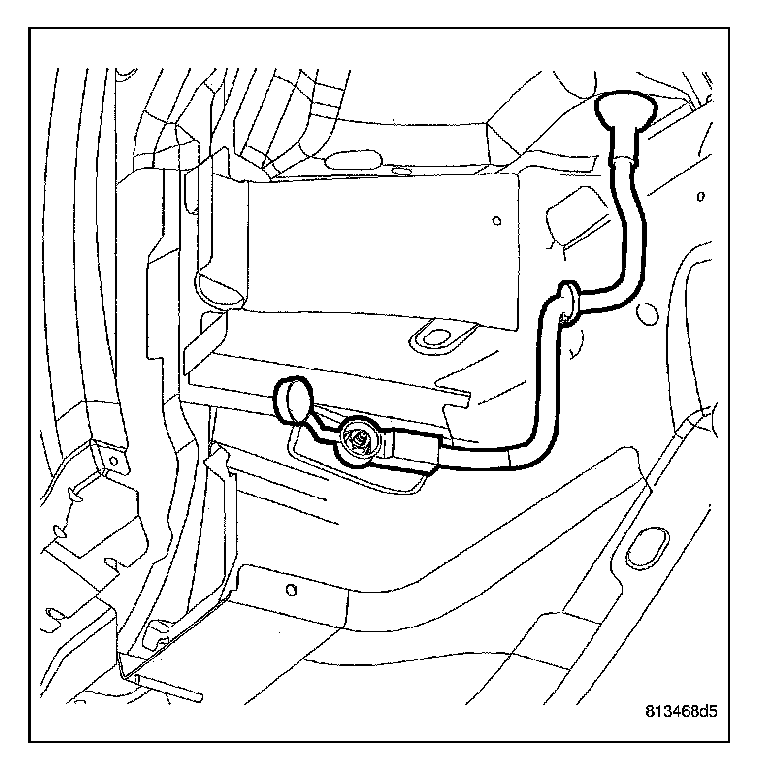 813468d5