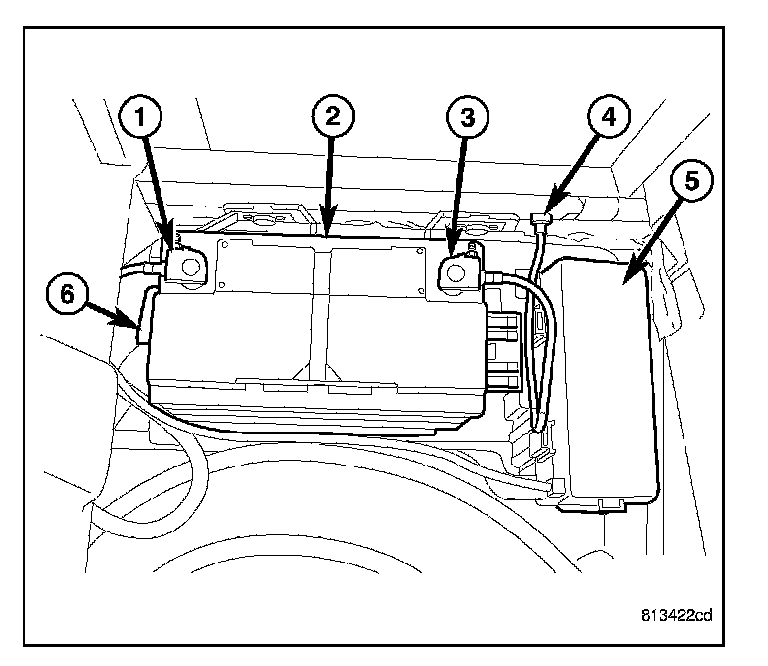 1
2
3
4
5
6
813422cd