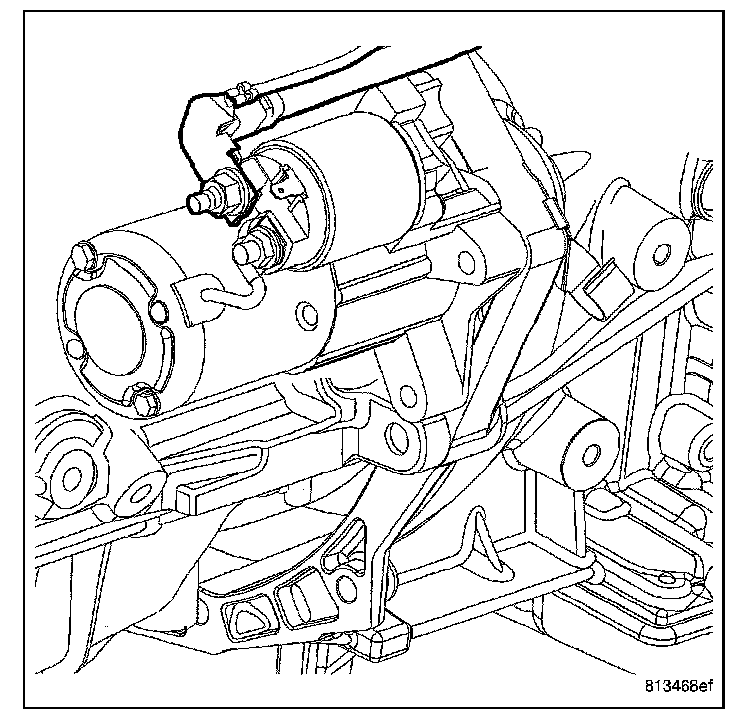 813468ef