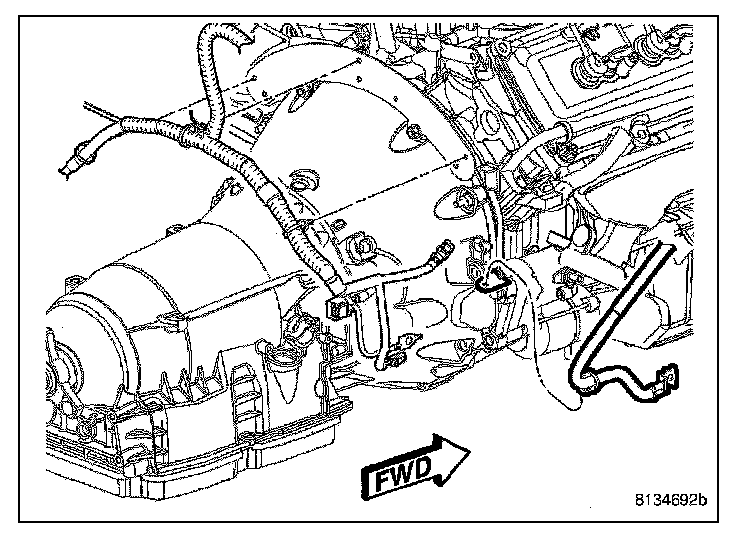 FWD

8134692b