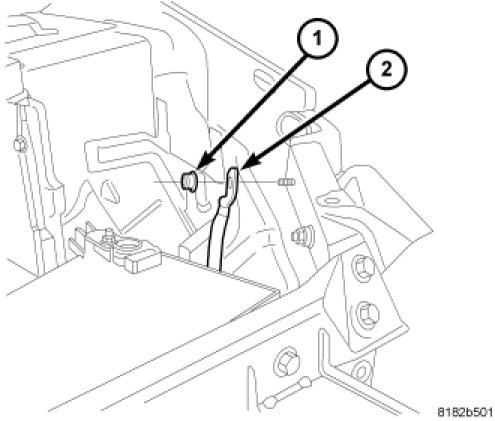 1
2
8182b501