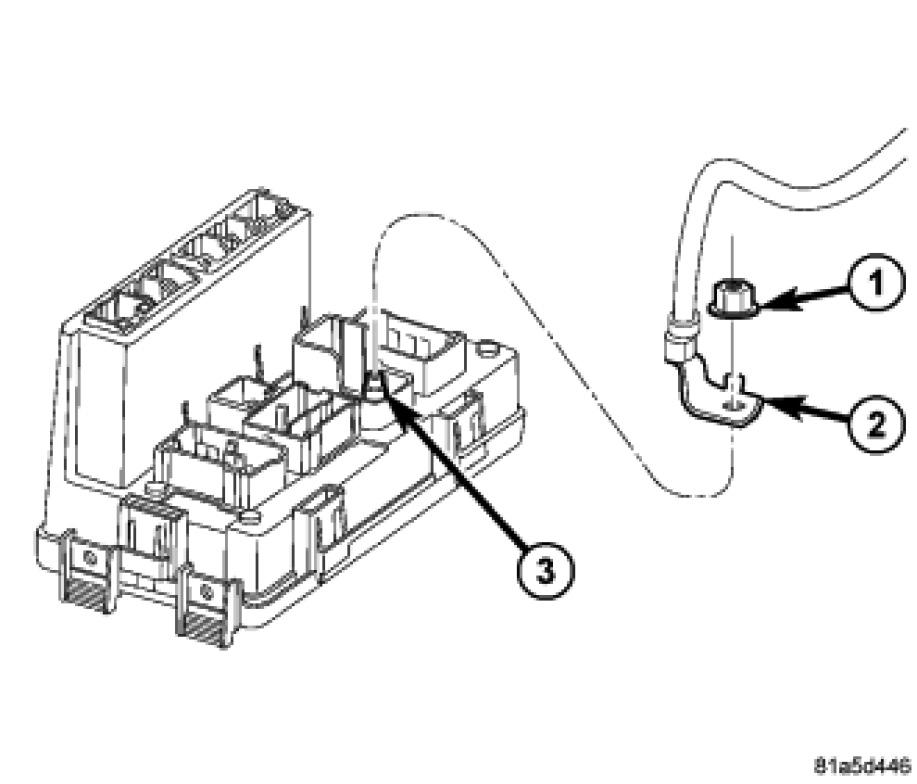 1
2
3
81a5d446