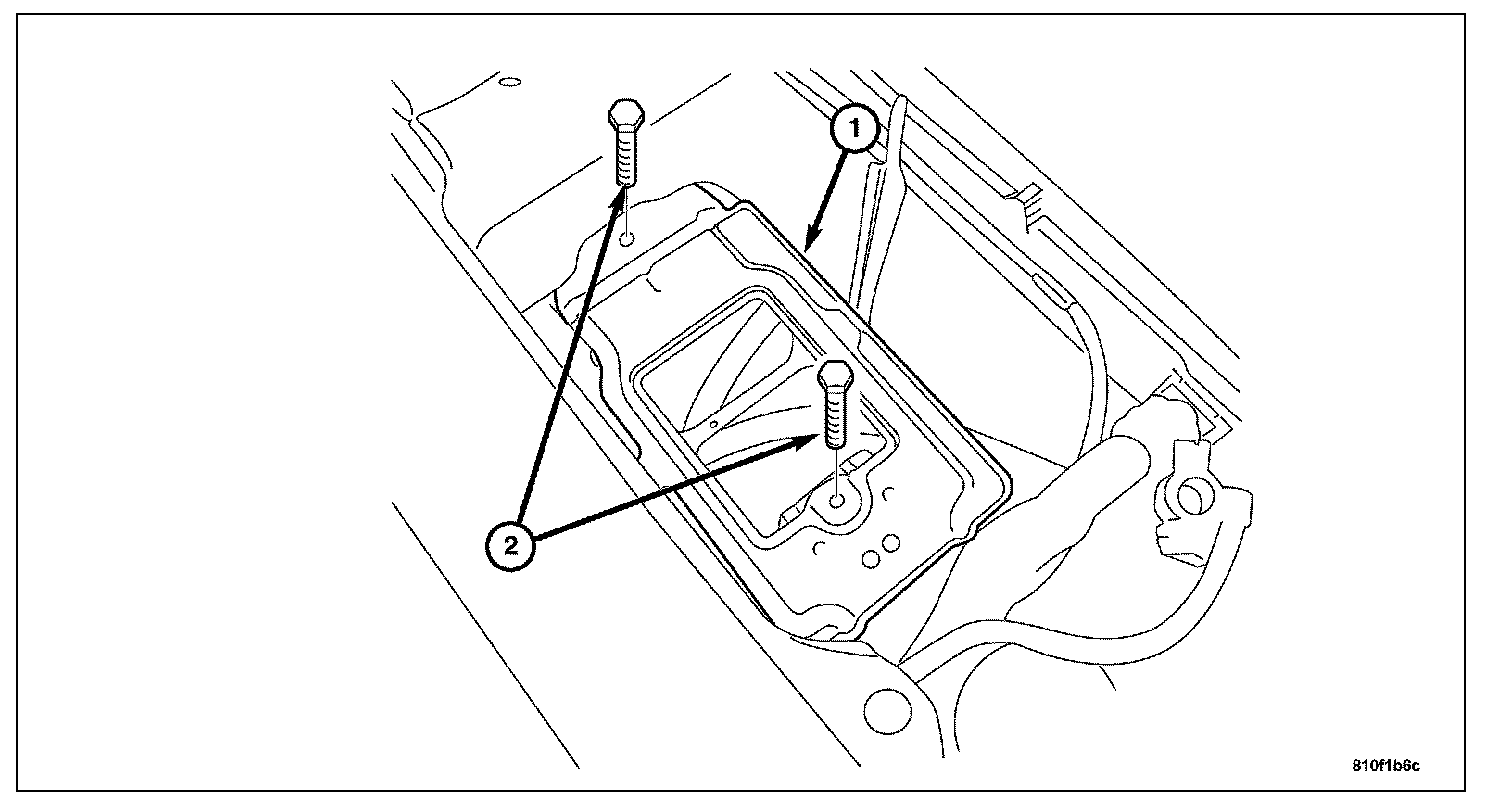 1

2

810f1b6c