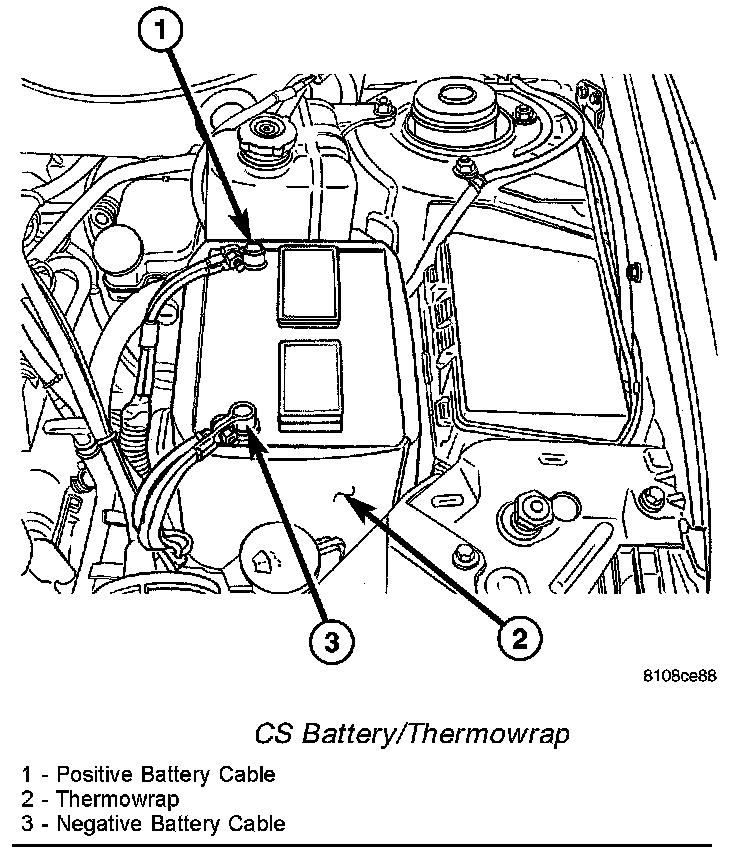 1

3

2

8108ce88

CS Battery/Thermowrap

1 - Positive Battery Cable
2 - Thermowrap
3 - Negative Battery Cable