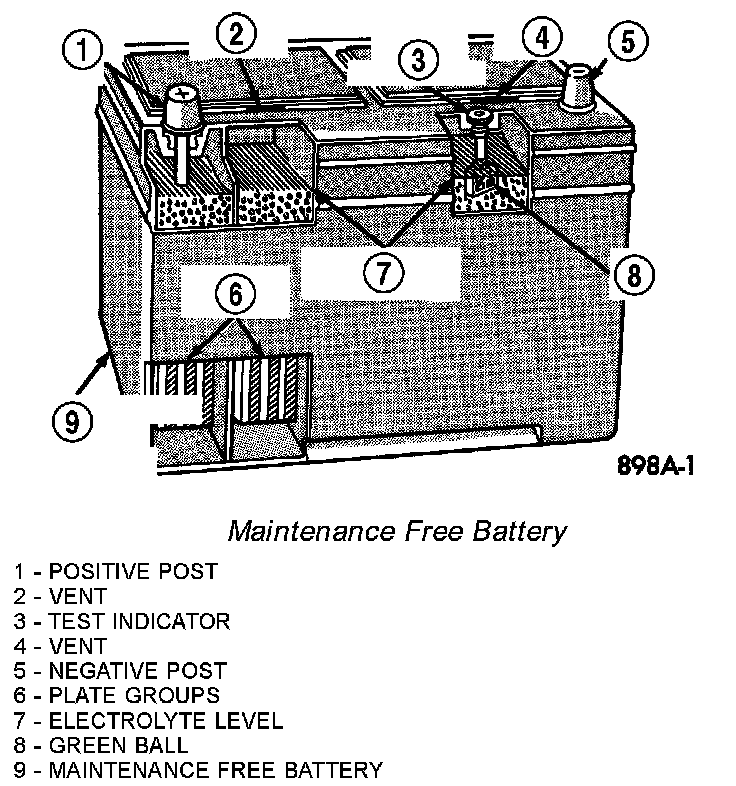 1
2
3
4
5
7
8
6
9
898A-1

Maintenance Free Battery

1 - POSITIVE POST
2 - VENT
3 - TEST INDICATOR
4 - VENT
5 - NEGATIVE POST
6 - PLATE GROUPS
7 - ELECTROLYTE LEVEL
8 - GREEN BALL
9 - MAINTENANCE FREE BATTERY