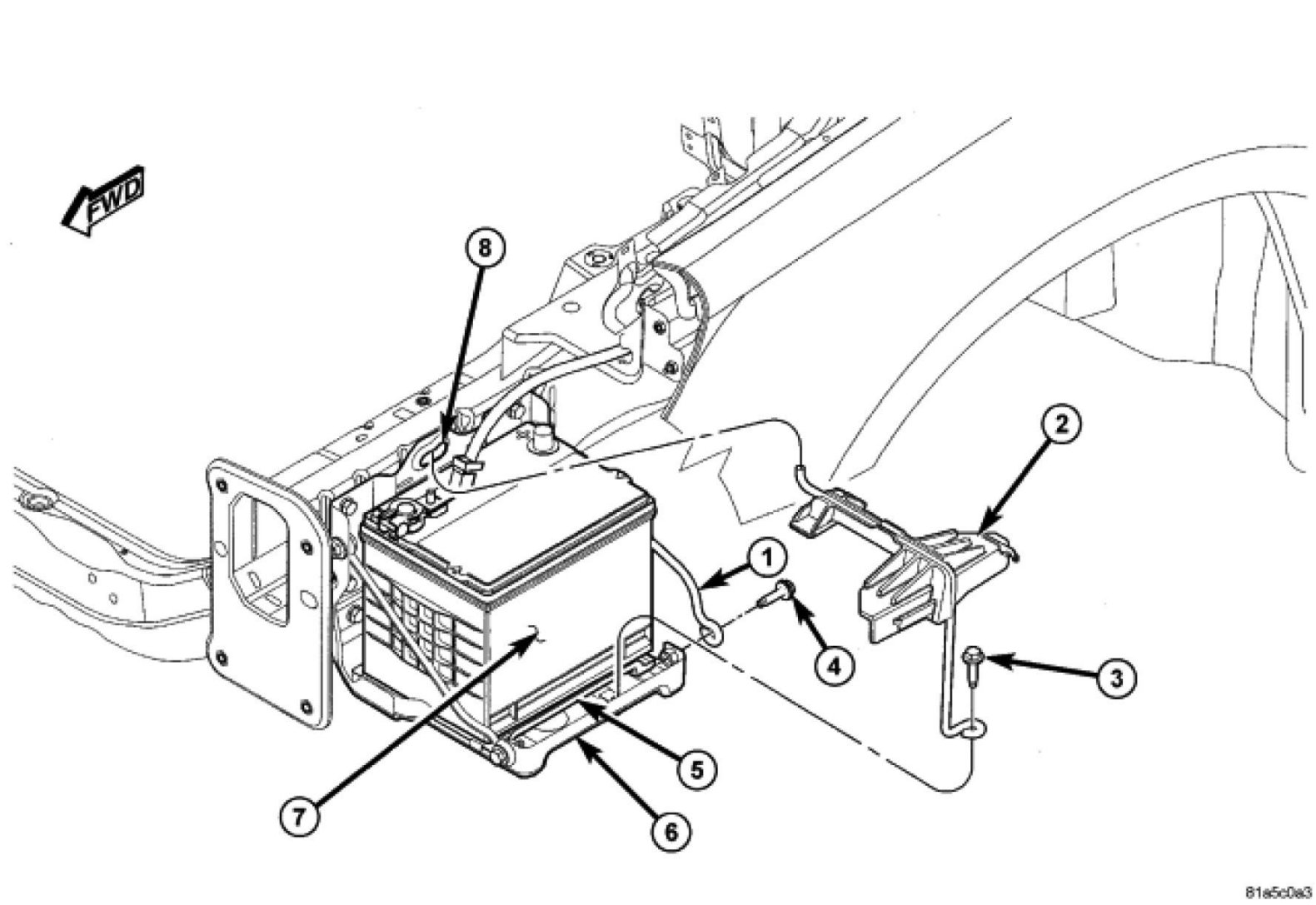 FWD

8

2

1

4

3

5

7

6

81a5c0a3