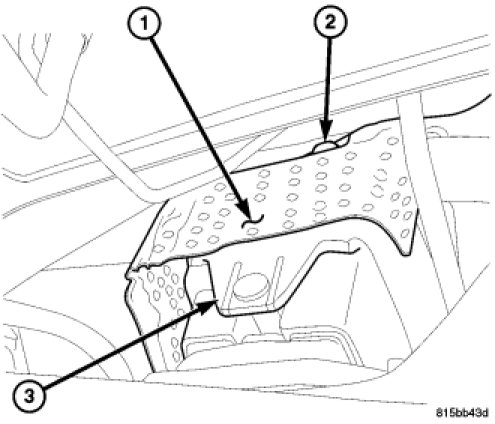 1
2
3
815bb43d