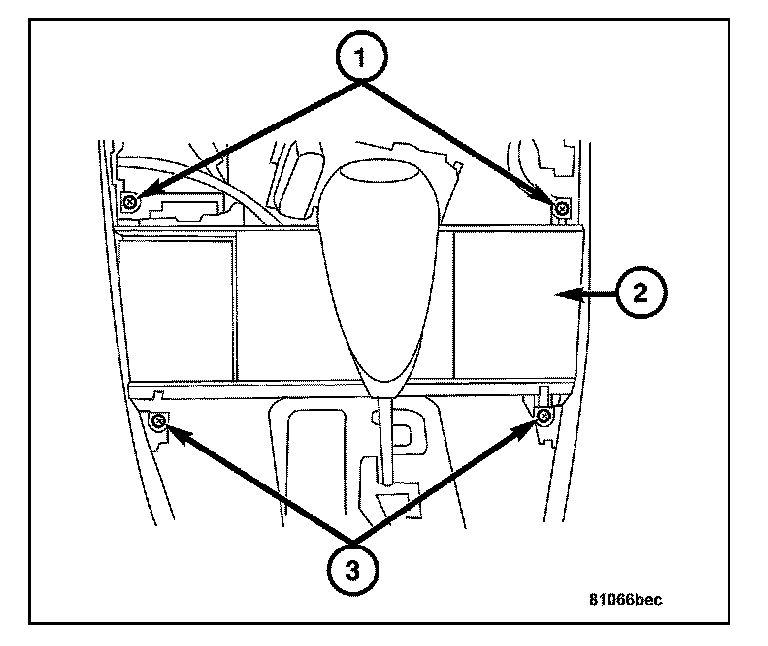 1
2
3
81066bec