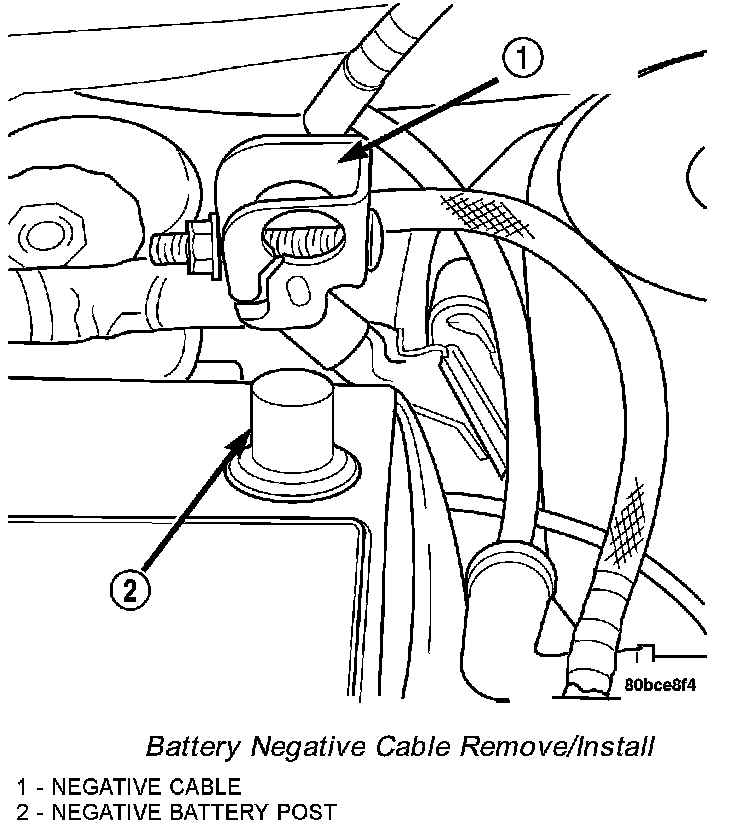 1

2

80bce8f4

Battery Negative Cable Remove/Install

1 - NEGATIVE CABLE
2 - NEGATIVE BATTERY POST