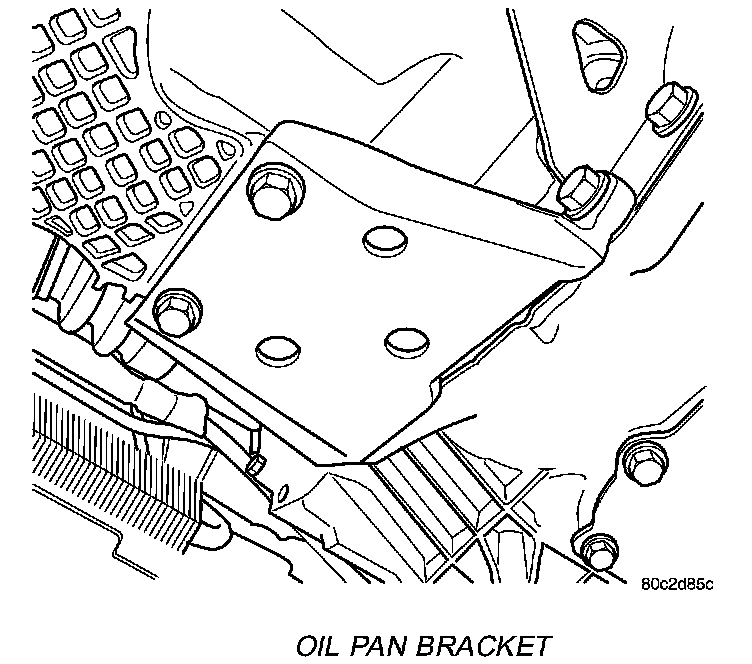 80c2d85c

OIL PAN BRACKET