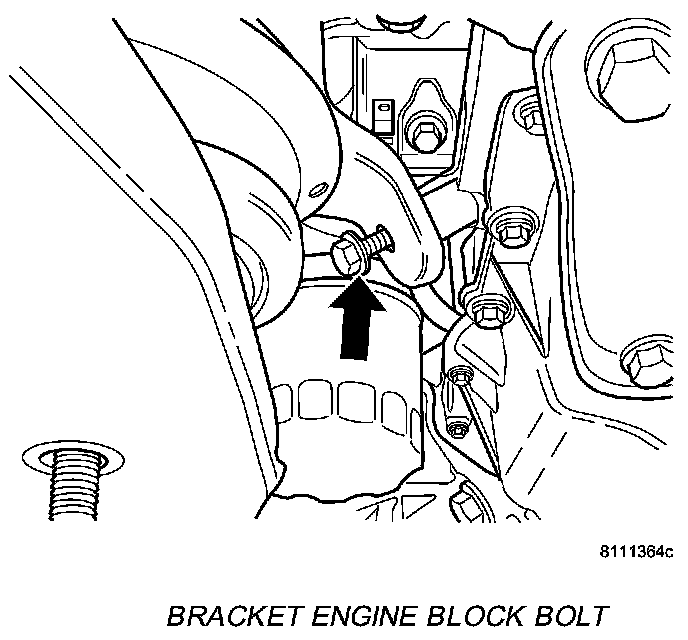 8111364c

BRACKET ENGINE BLOCK BOLT