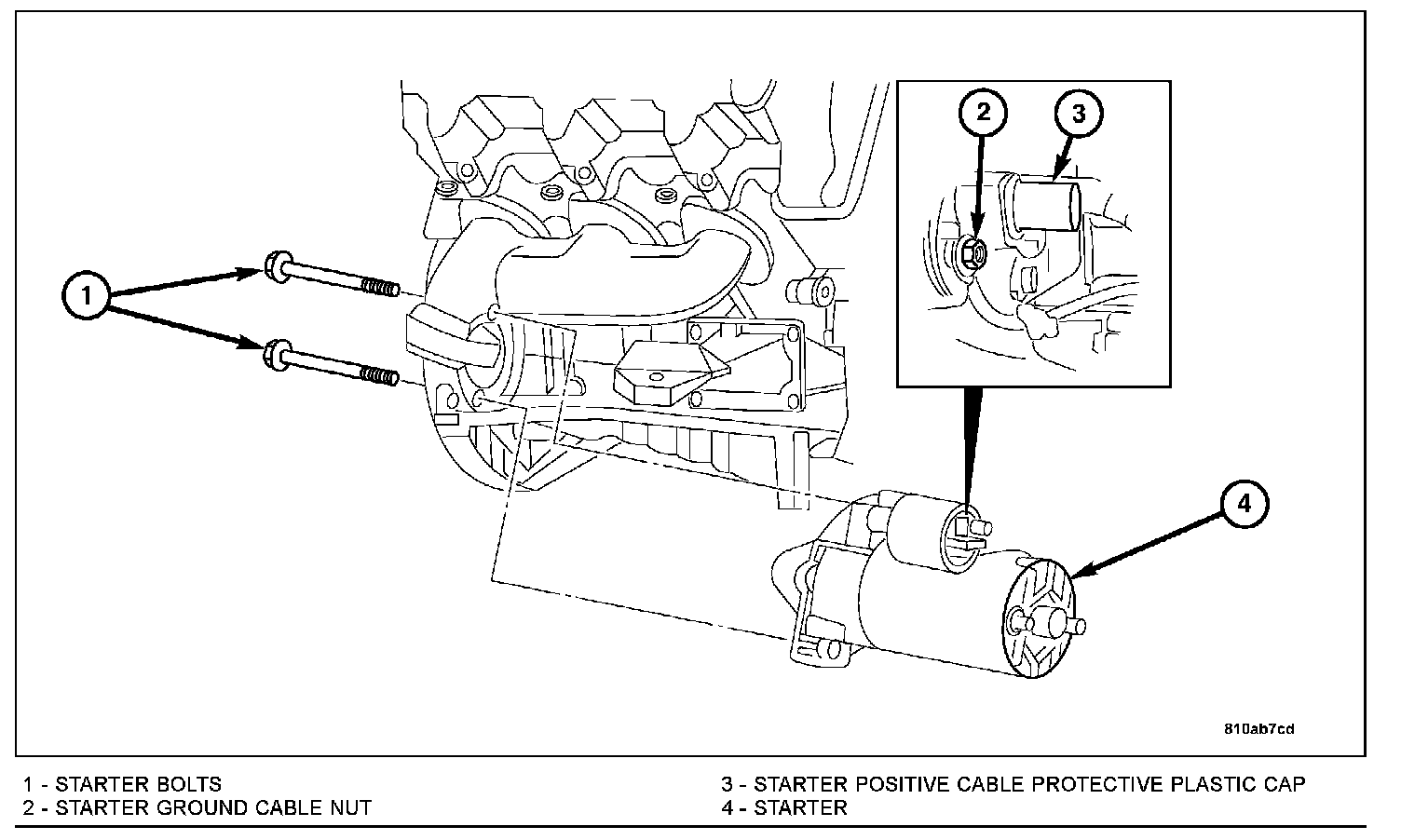 1

2

3

4

810ab7cd

1 - STARTER BOLTS
2 - STARTER GROUND CABLE NUT

3 - STARTER POSITIVE CABLE PROTECTIVE PLASTIC CAP
4 - STARTER