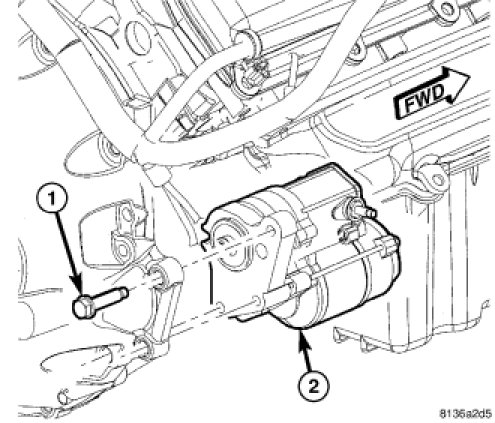 FWD

1

2

8136a2d5