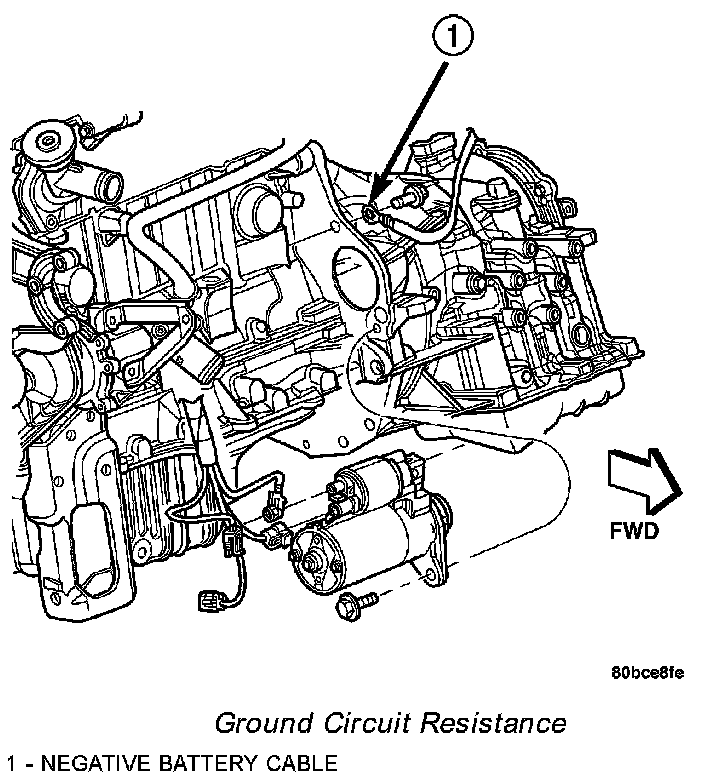 1

FWD

80bce8fe

Ground Circuit Resistance

1 - NEGATIVE BATTERY CABLE