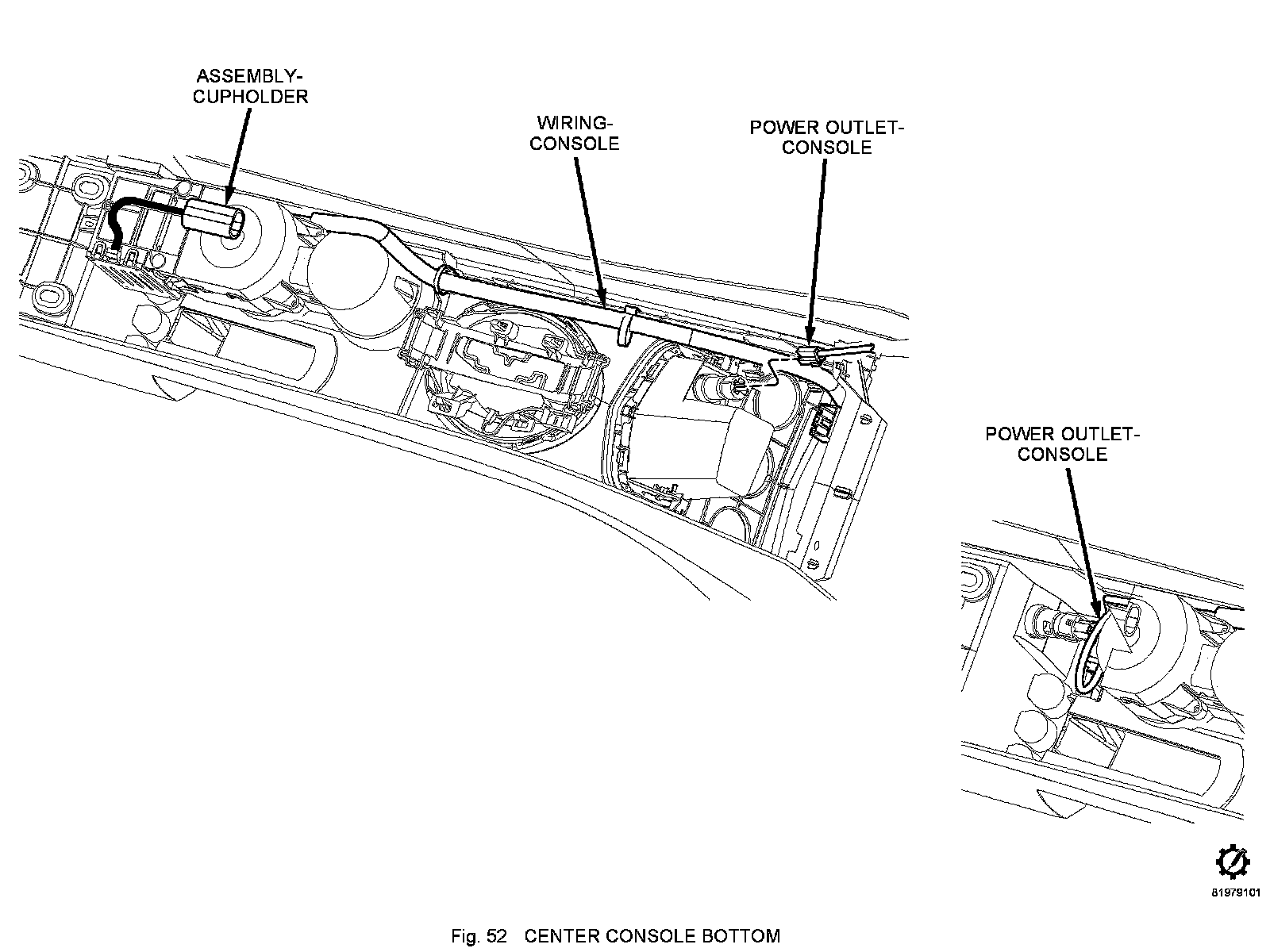 ASSEMBLY-CUPHOLDER

WIRING-CONSOLE

POWER OUTLET-CONSOLE

POWER OUTLET-CONSOLE

81979101

Fig. 52 CENTER CONSOLE BOTTOM