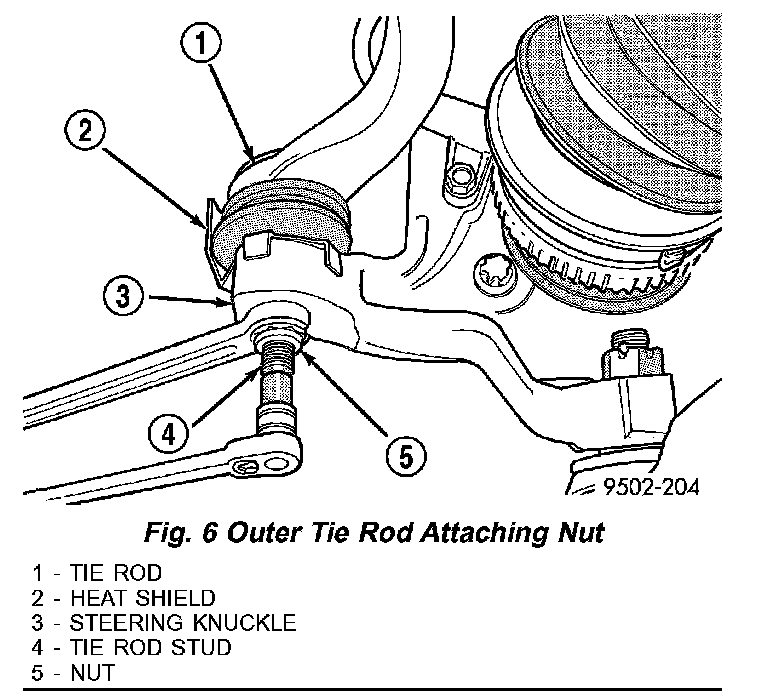 1

2

3

4

5

9502-204

Fig. 6 Outer Tie Rod Attaching Nut

1 - TIE ROD
2 - HEAT SHIELD
3 - STEERING KNUCKLE
4 - TIE ROD STUD
5 - NUT