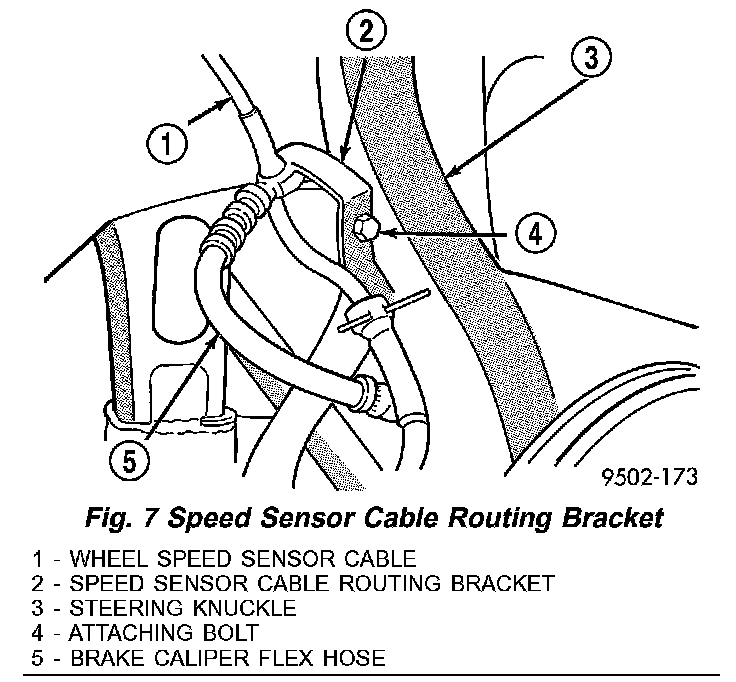 2
3
1
4
5
9502-173

Fig. 7 Speed Sensor Cable Routing Bracket

1 - WHEEL SPEED SENSOR CABLE
2 - SPEED SENSOR CABLE ROUTING BRACKET
3 - STEERING KNUCKLE
4 - ATTACHING BOLT
5 - BRAKE CALIPER FLEX HOSE