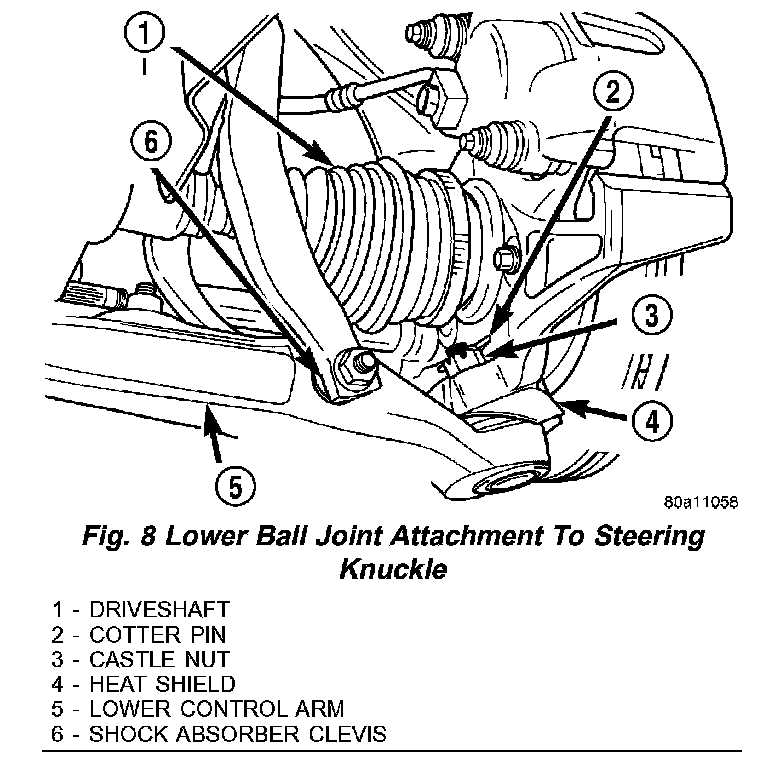 1
2
6
3
4
5
80a11058

Fig. 8 Lower Ball Joint Attachment To Steering Knuckle

1 - DRIVESHAFT
2 - COTTER PIN
3 - CASTLE NUT
4 - HEAT SHIELD
5 - LOWER CONTROL ARM
6 - SHOCK ABSORBER CLEVIS