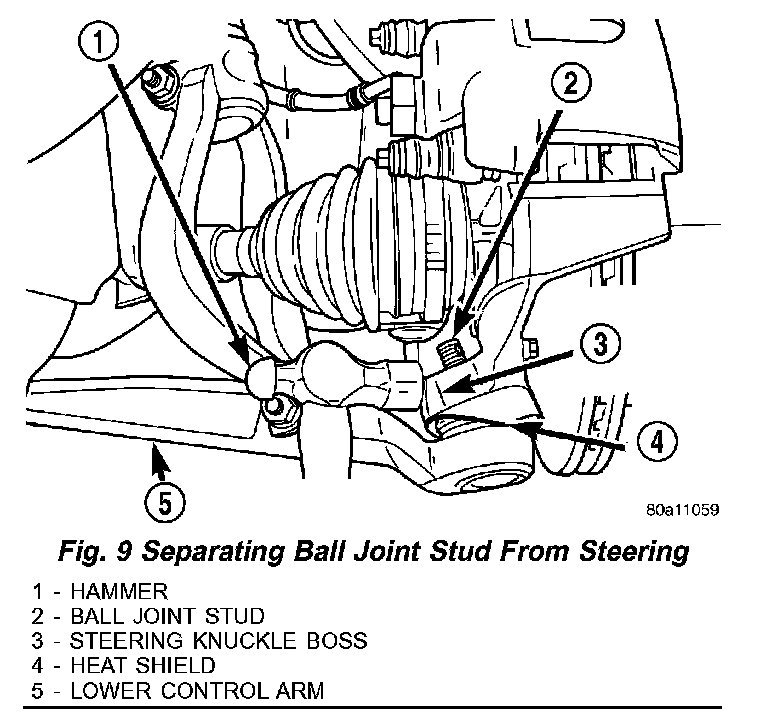 1
2
3
4
5
80a11059

Fig. 9 Separating Ball Joint Stud From Steering

1 - HAMMER
2 - BALL JOINT STUD
3 - STEERING KNUCKLE BOSS
4 - HEAT SHIELD
5 - LOWER CONTROL ARM