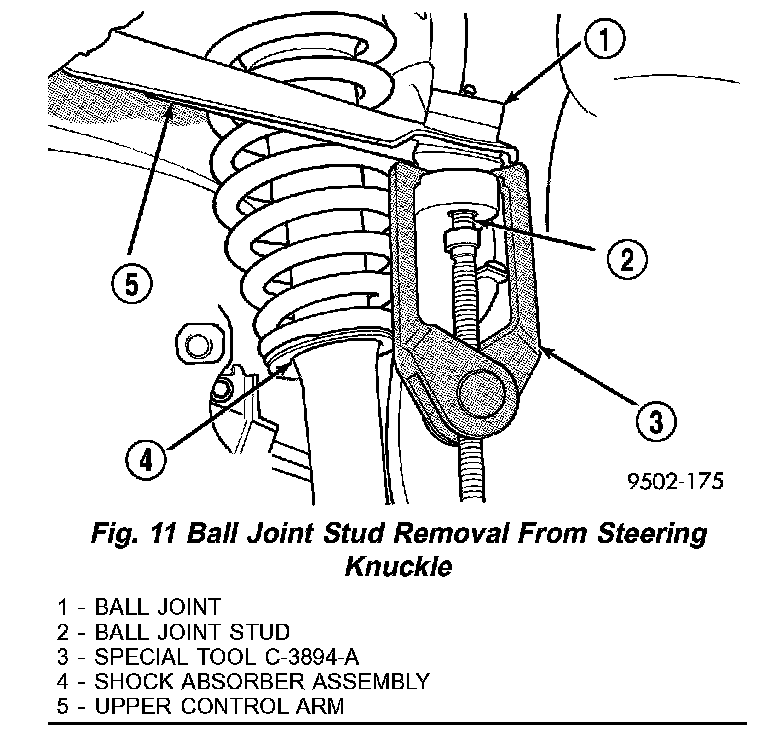 1

2

5

3

4

9502-175

Fig. 11 Ball Joint Stud Removal From Steering Knuckle

1 - BALL JOINT
2 - BALL JOINT STUD
3 - SPECIAL TOOL C-3894-A
4 - SHOCK ABSORBER ASSEMBLY
5 - UPPER CONTROL ARM