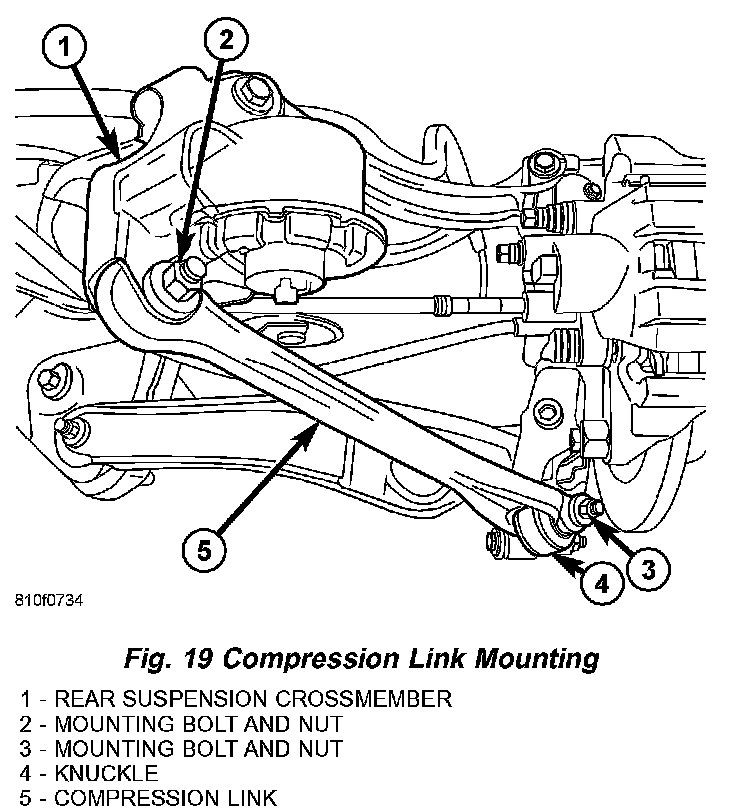 1
2
5
3
4
810f0734

Fig. 19 Compression Link Mounting

1 - REAR SUSPENSION CROSSMEMBER
2 - MOUNTING BOLT AND NUT
3 - MOUNTING BOLT AND NUT
4 - KNUCKLE
5 - COMPRESSION LINK