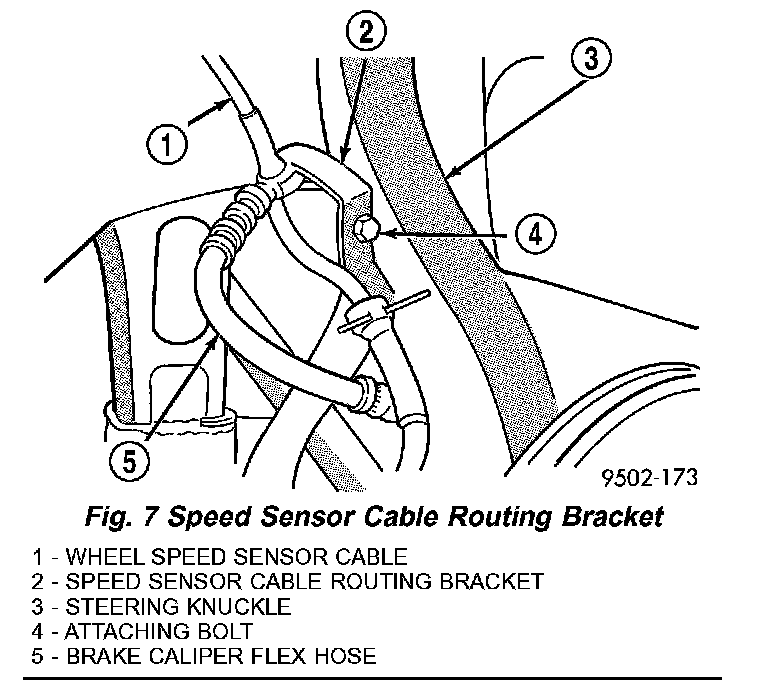 2
3
1
4
5
9502-173

Fig. 7 Speed Sensor Cable Routing Bracket

1 - WHEEL SPEED SENSOR CABLE
2 - SPEED SENSOR CABLE ROUTING BRACKET
3 - STEERING KNUCKLE
4 - ATTACHING BOLT
5 - BRAKE CALIPER FLEX HOSE