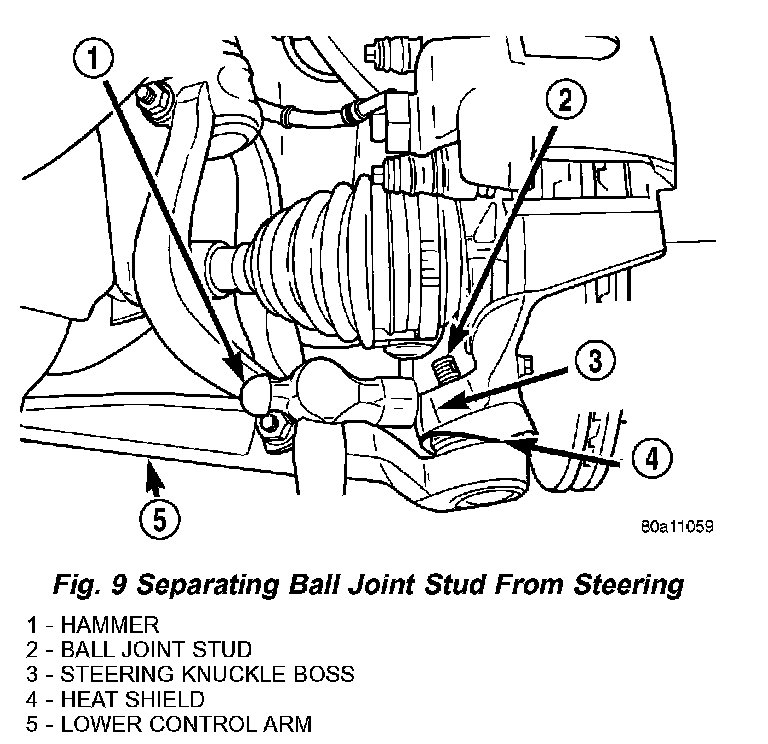 1
2
3
4
5
80a11059

Fig. 9 Separating Ball Joint Stud From Steering

1 - HAMMER
2 - BALL JOINT STUD
3 - STEERING KNUCKLE BOSS
4 - HEAT SHIELD
5 - LOWER CONTROL ARM