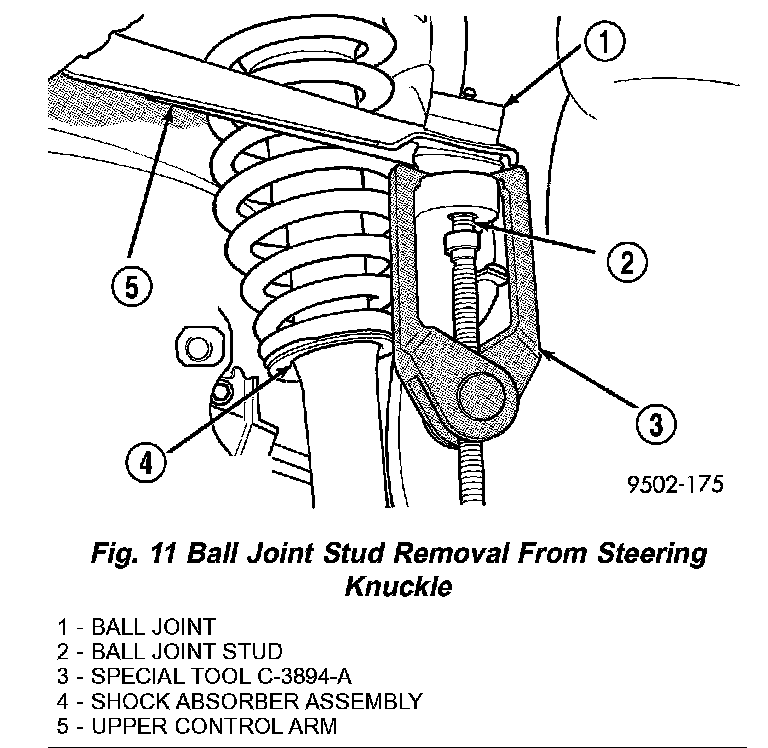 1

2

5

3

4

9502-175

Fig. 11 Ball Joint Stud Removal From Steering Knuckle

1 - BALL JOINT
2 - BALL JOINT STUD
3 - SPECIAL TOOL C-3894-A
4 - SHOCK ABSORBER ASSEMBLY
5 - UPPER CONTROL ARM